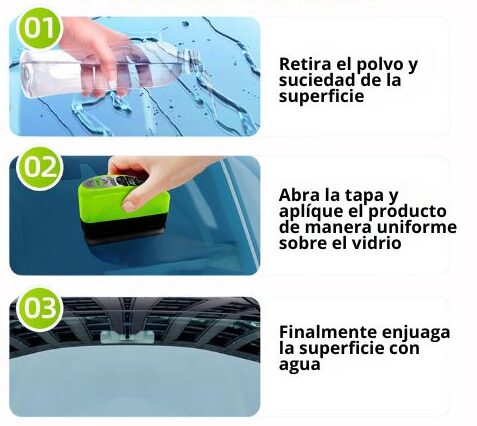 01

Retira el polvo y suciedad de la superficie

02

Abra la tapa y aplíque el producto de manera uniforme sobre el vidrio

03

Finalmente enjuaga la superficie con agua