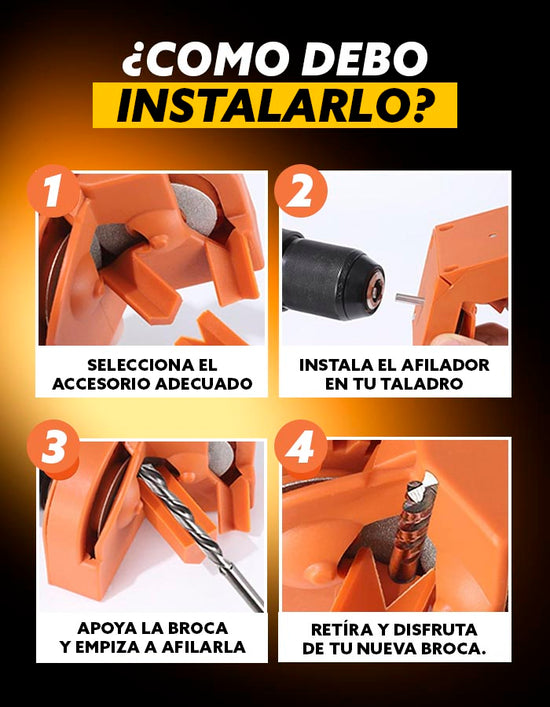 ¿COMO DEBO INSTALARLO?

1

SELECCIONA EL ACCESORIO ADECUADO

2

INSTALA EL AFILADOR EN TU TALADRO

3

APOYA LA BROCA Y EMPIZA A AFILARLA

4

RETÍRA Y DISFRUTA DE TU NUEVA BROCA.