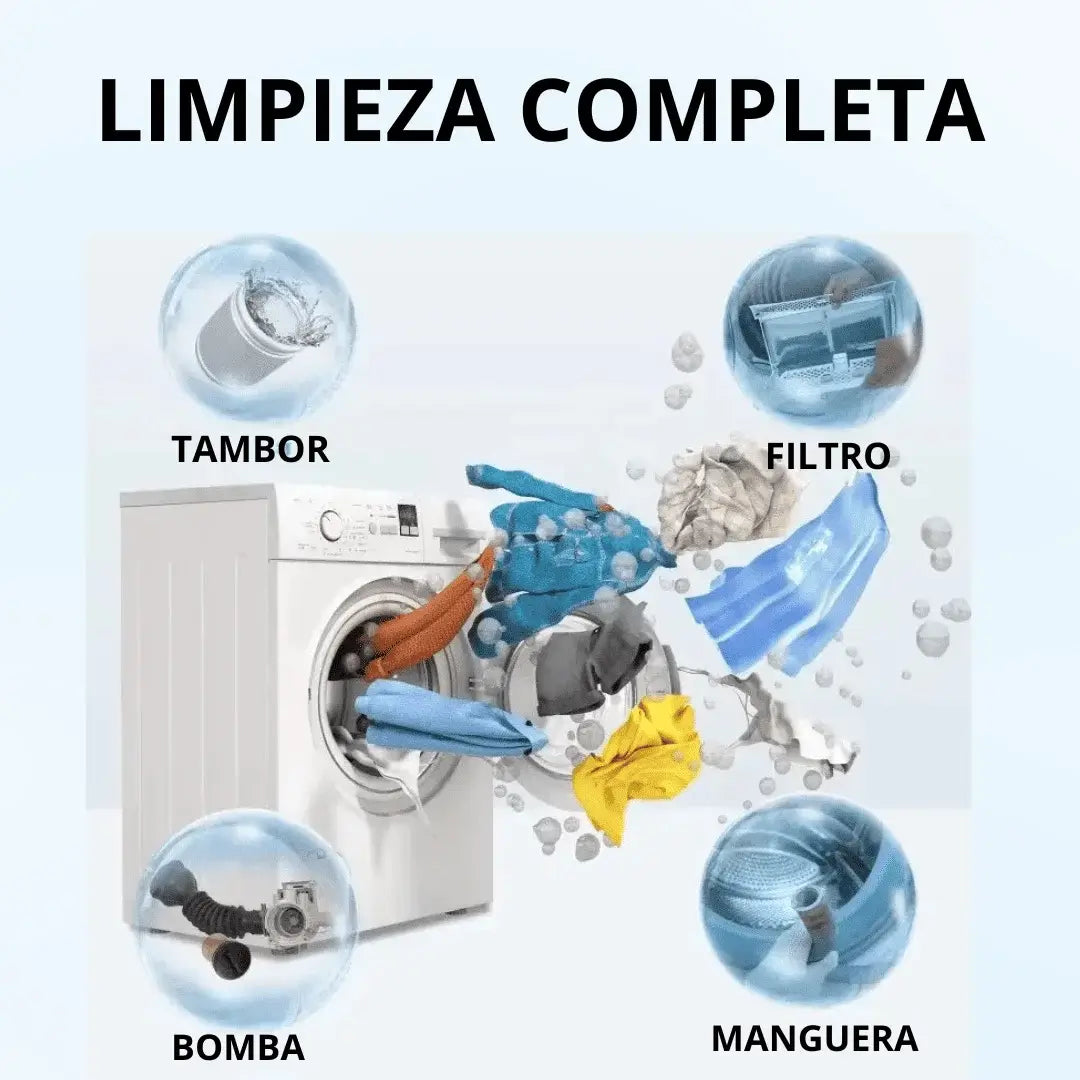 LIMPIEZA COMPLETA

TAMBOR

FILTRO

BOMBA

MANGUERA